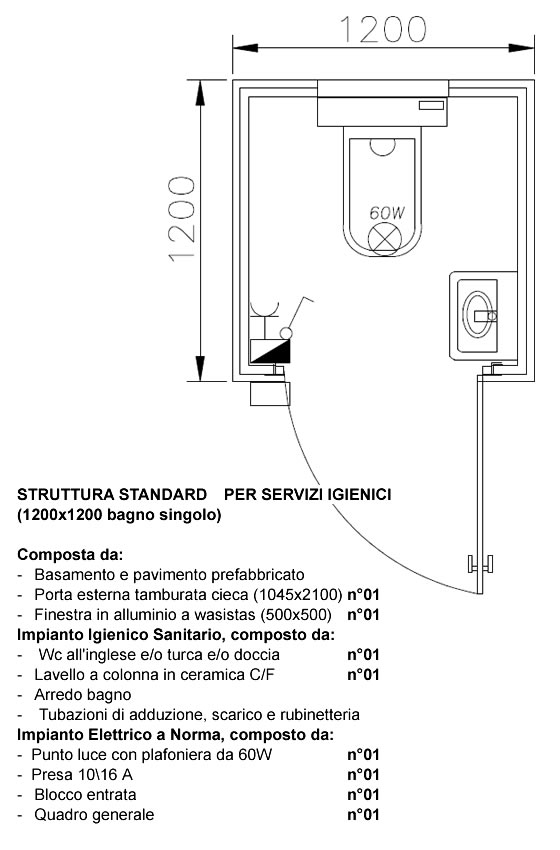 1200

1200

60W

STRUTTURA STANDARD PER SERVIZI IGIENICI
(1200x1200 bagno singolo)

Composta da:
- Basamento e pavimento prefabbricato
- Porta esterna tamburata cieca (1045x2100) n°01
- Finestra in alluminio a wasistas (500x500) n°01
Impianto Igienico Sanitario, composto da:
- Wc all'inglese e/o turca e/o doccia n°01
- Lavello a colonna in ceramica C/F n°01
- Arredo bagno
- Tubazioni di adduzione, scarico e rubinetteria
Impianto Elettrico a Norma, composto da:
- Punto luce con plafoniera da 60W n°01
- Presa 10\16 A n°01
- Blocco entrata n°01
- Quadro generale n°01